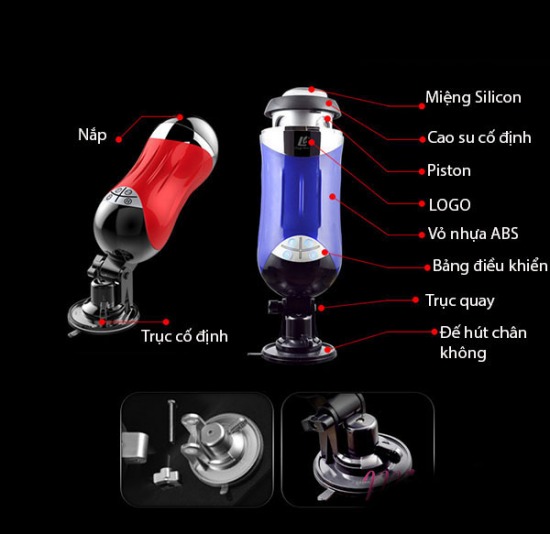 Nắp

Trục cố định

Miệng Silicon

Cao su cố định

Piston

LOGO

Vỏ nhựa ABS

Bảng điều khiển

Trục quay

Đế hút chân không